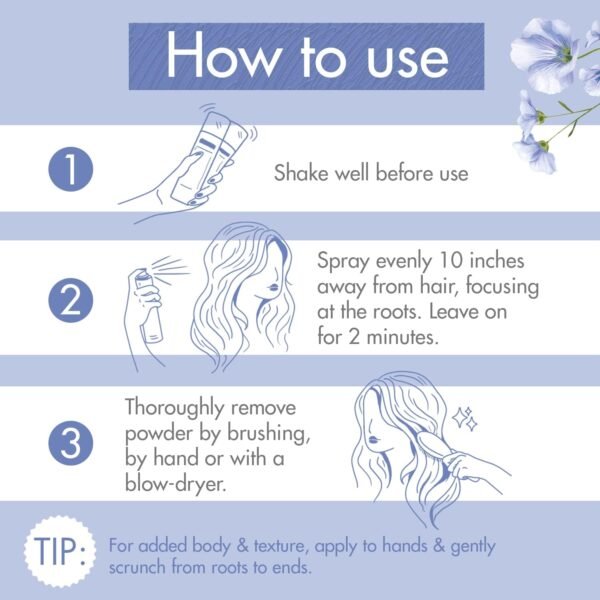 How to use

1

Shake well before use

2

Spray evenly 10 inches away from hair, focusing at the roots. Leave on for 2 minutes.

3

Thoroughly remove powder by brushing, by hand or with a blow-dryer.

TIP:

For added body & texture, apply to hands & gently scrunch from roots to ends.