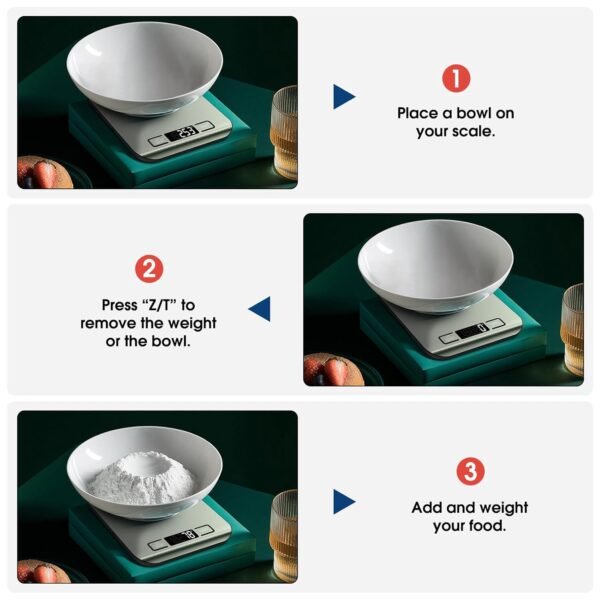 253

1
Place a bowl on your scale.

2
Press “Z/T” to remove the weight or the bowl.

0

78

3
Add and weight your food.